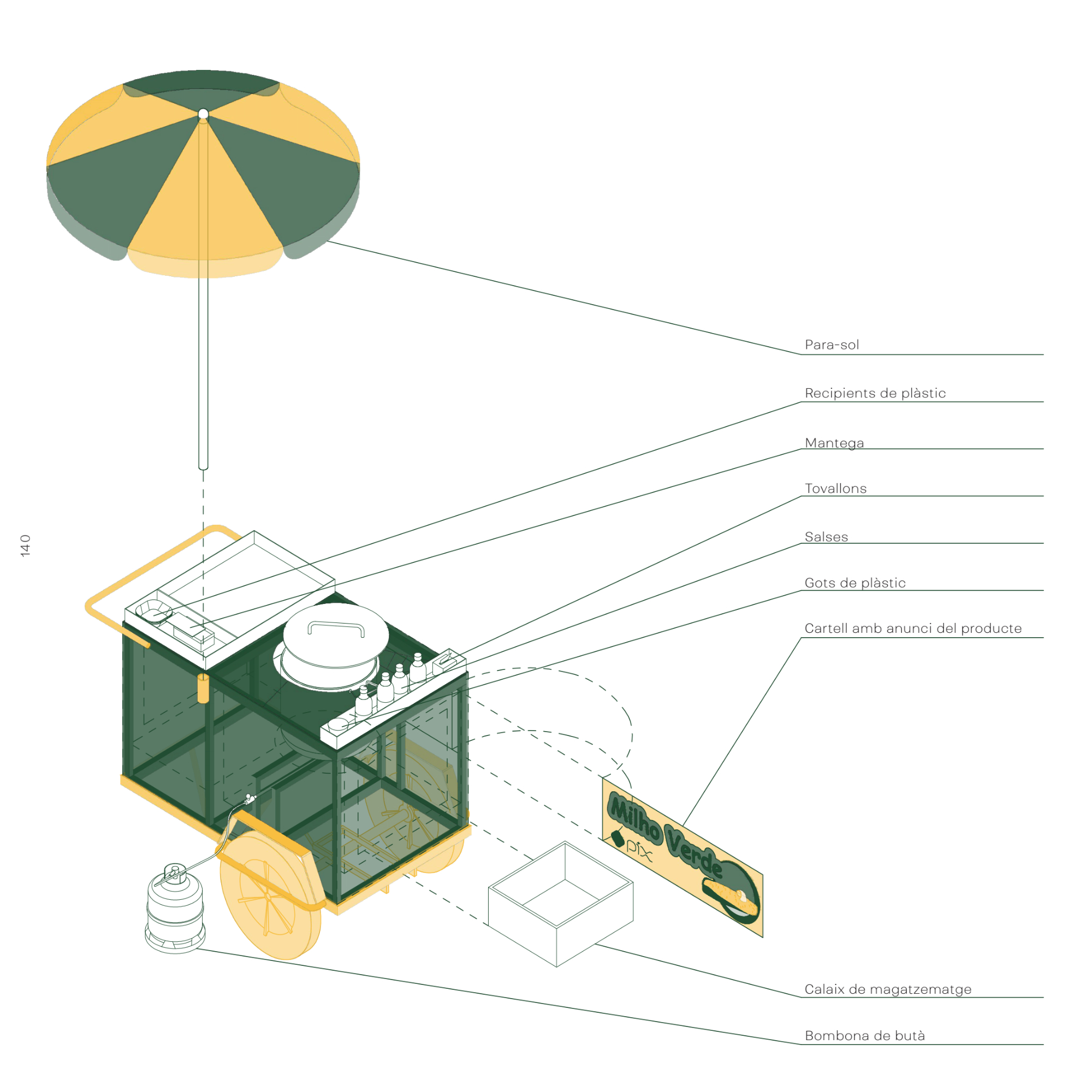 140

Para-sol

Recipients de plàstic

Mantega

Tovallons

Salses

Gots de plàstic

Cartell amb anunci del producte

Milho Verde

pix

Calaix de magatzematge

Bombona de butà