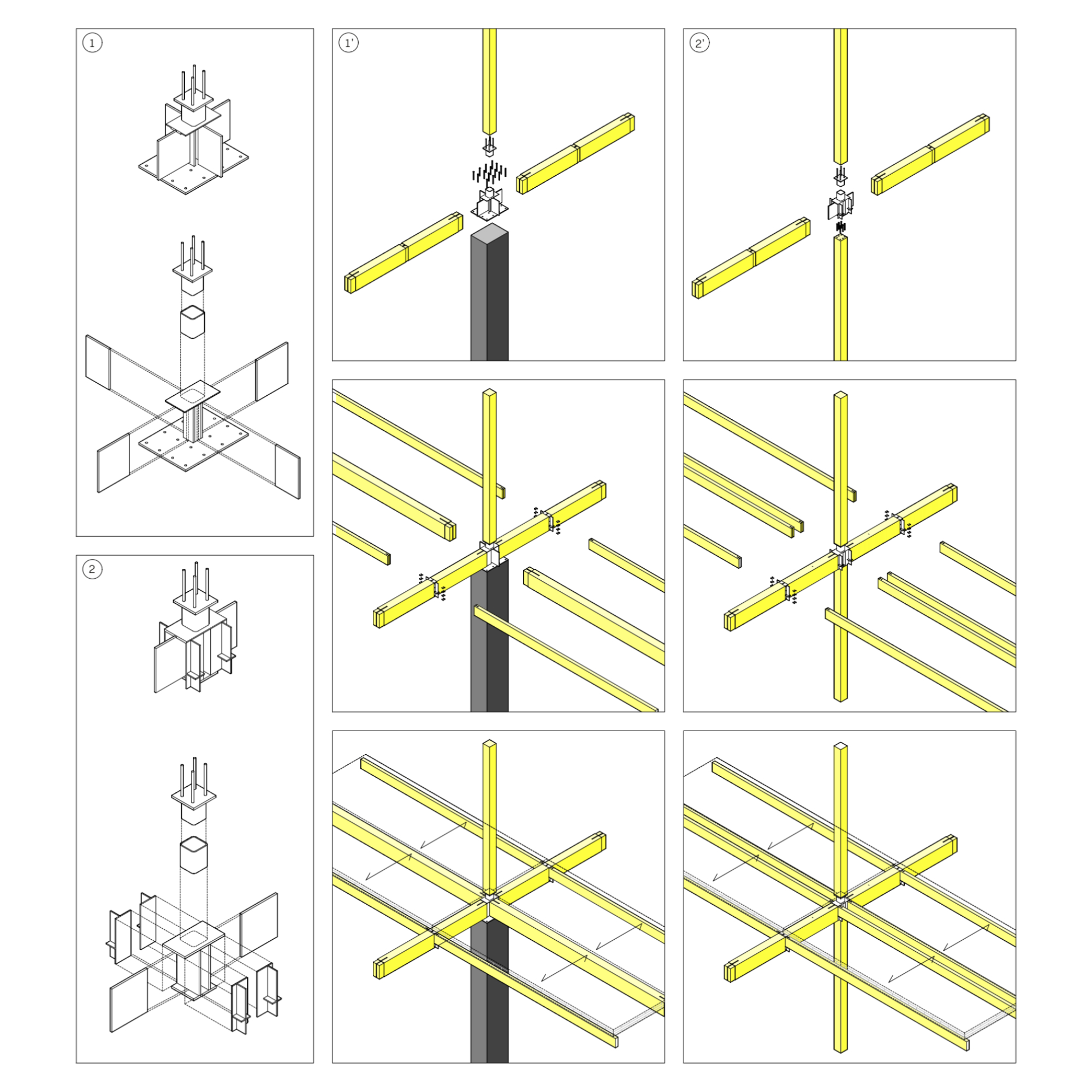 1

1'

2'

2